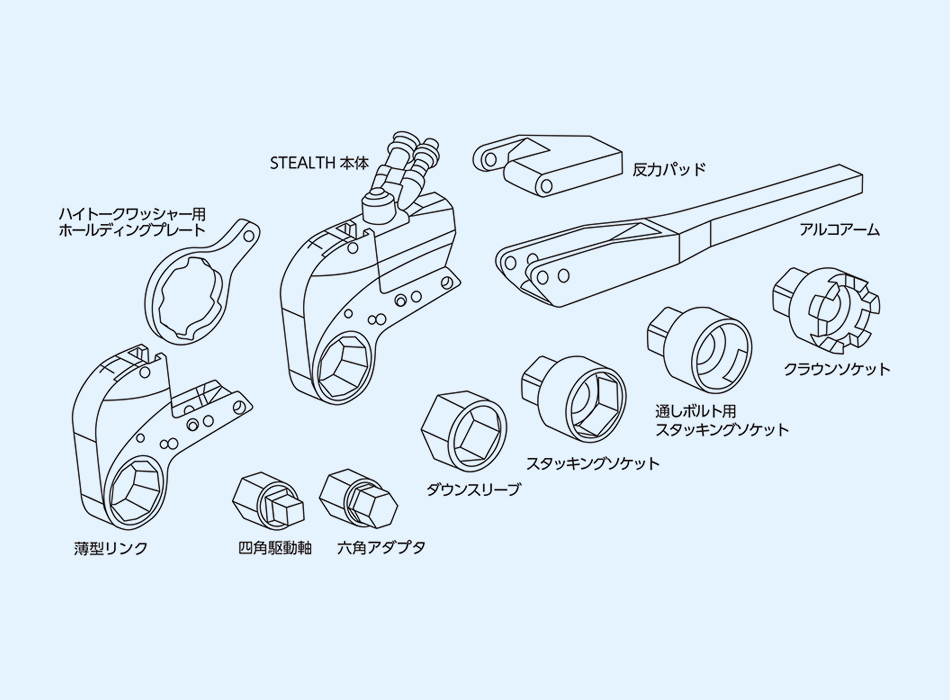 STEALTH 本体

反力パッド

ハイトークワッシャー用
ホールディングプレート

アルコアーム

クラウンソケット

通しボルト用
スタッキングソケット

スタッキングソケット

ダウンスリーブ

薄型リンク

四角駆動軸

六角アダプタ