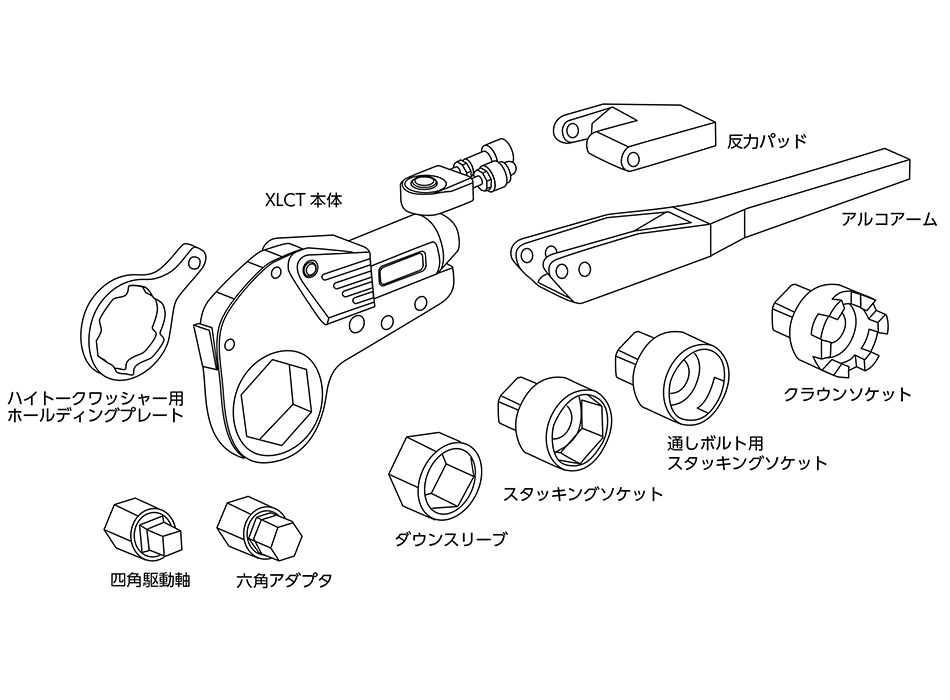 反力パッド

XLCT 本体

アルコアーム

ハイトークワッシャー用
ホールディングプレート

クラウンソケット

通しボルト用
スタッキングソケット

スタッキングソケット

ダウンスリーブ

四角駆動軸

六角アダプタ