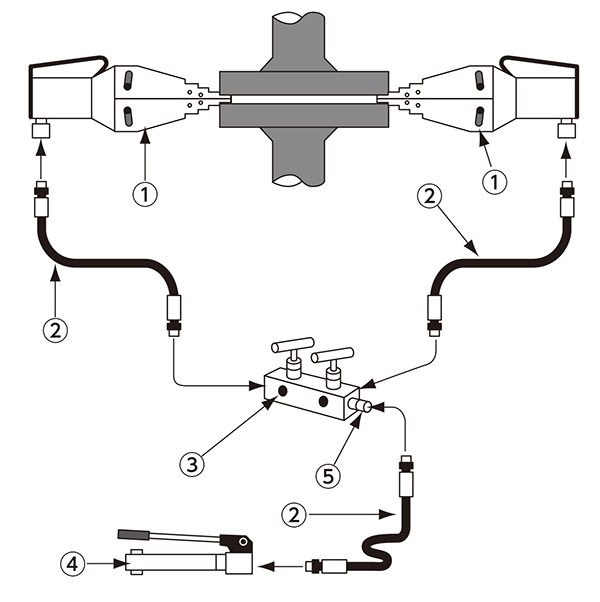 1
1
2
2
3
5
2
4